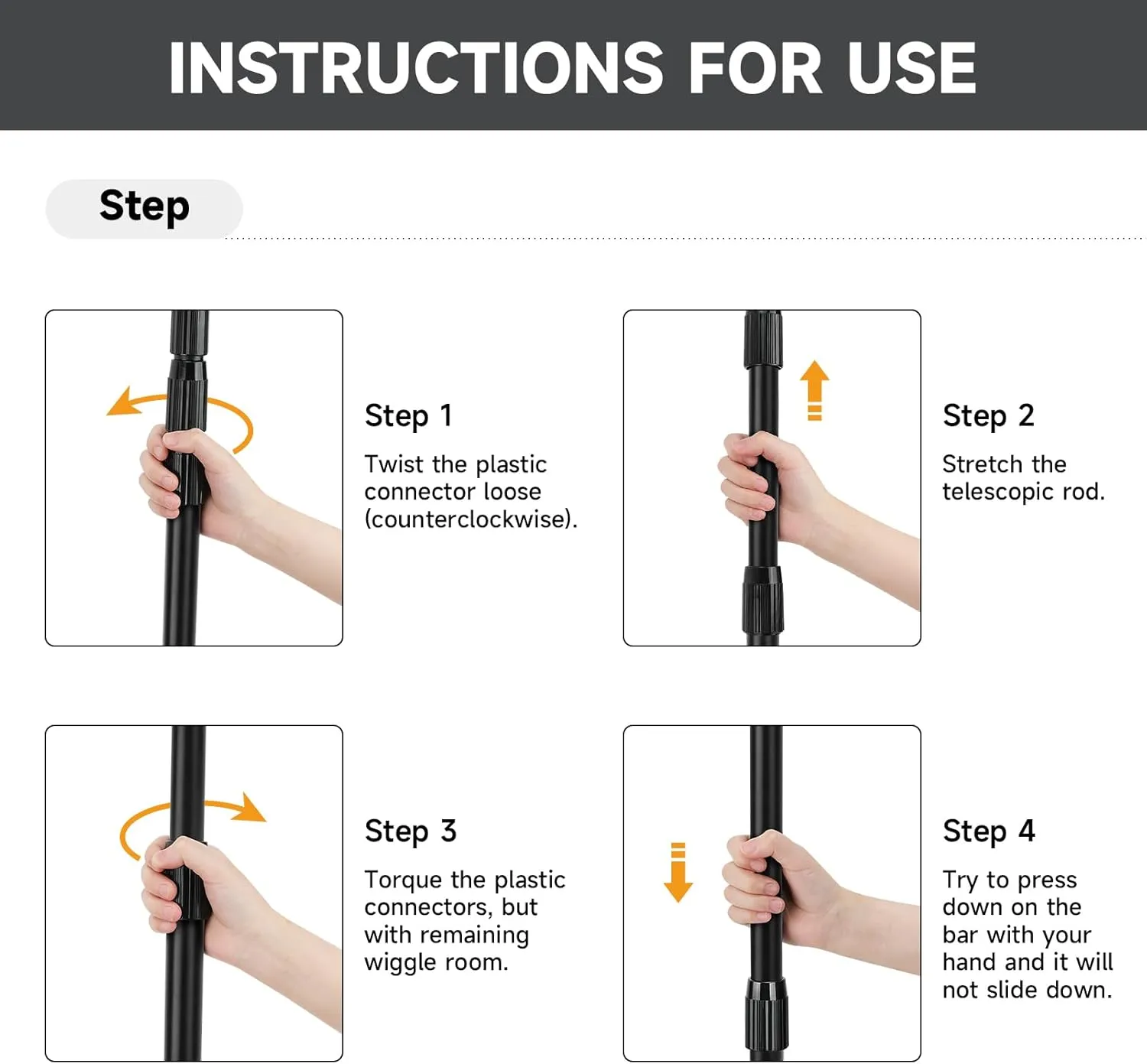 INSTRUCTIONS FOR USE

Step

Step 1

Twist the plastic connector loose (counterclockwise).

Step 2

Stretch the telescopic rod.

Step 3

Torque the plastic connectors, but with remaining wiggle room.

Step 4

Try to press down on the bar with your hand and it will not slide down.