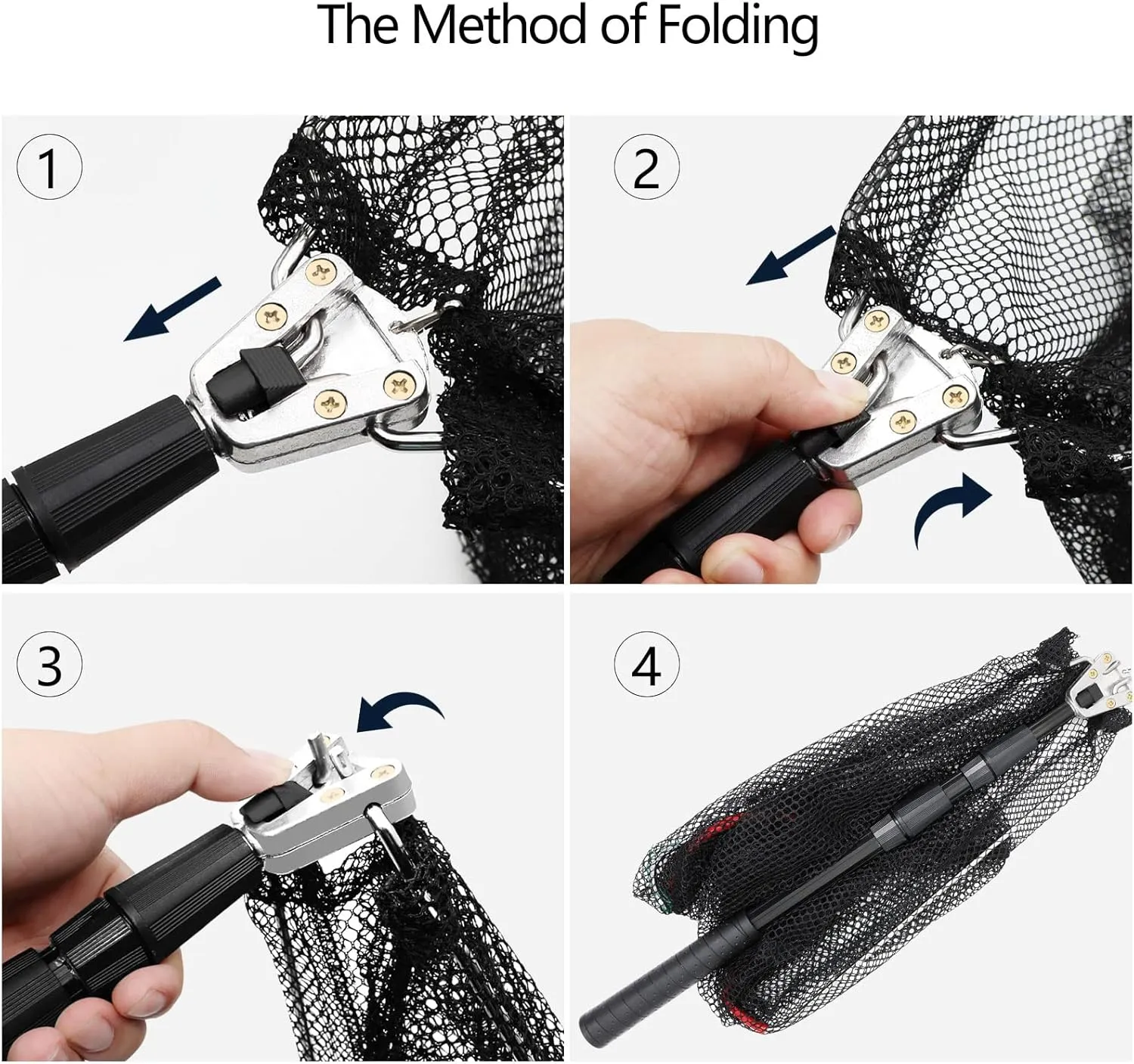 The Method of Folding

1

2

3

4