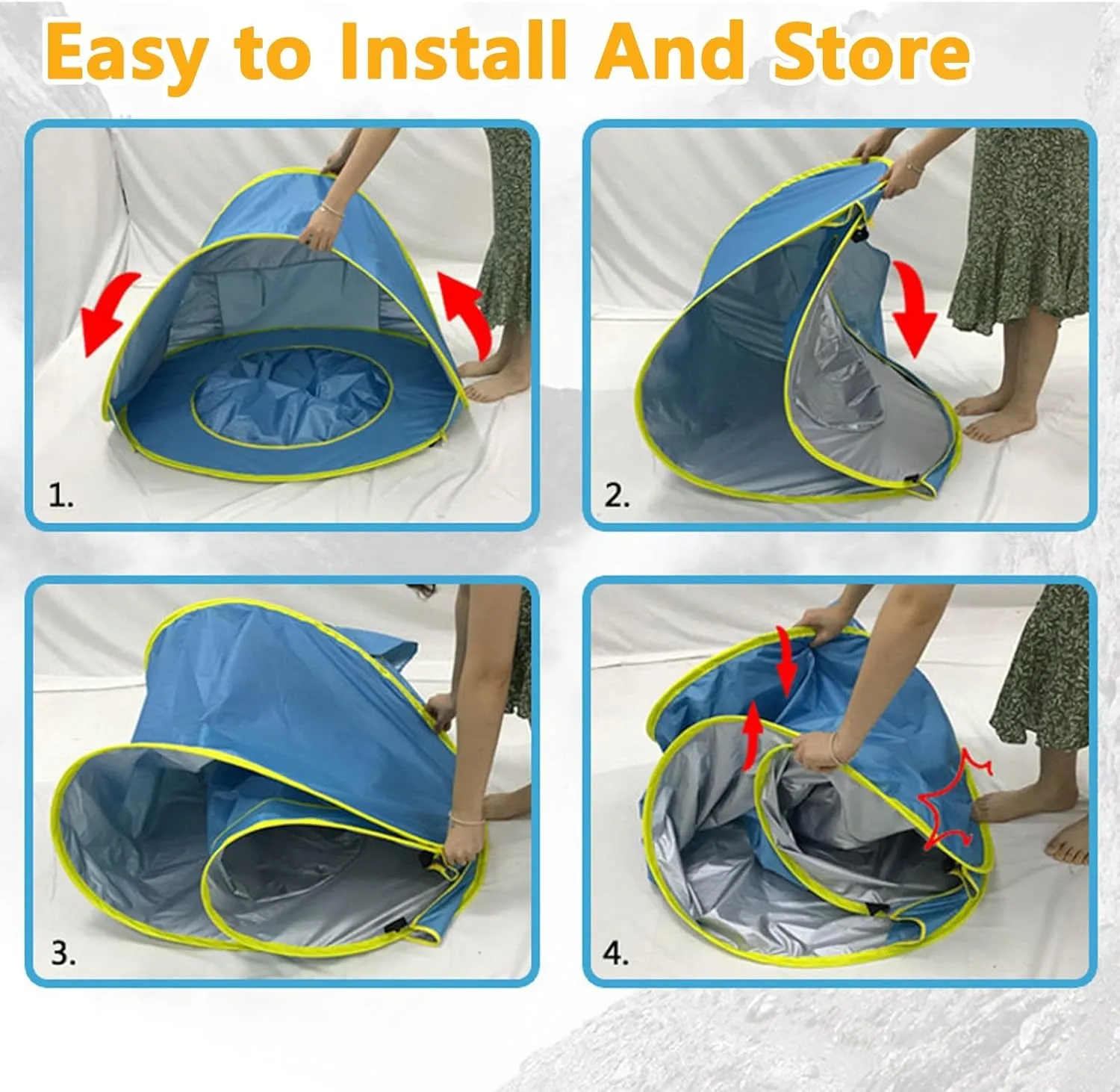 Easy to Install And Store

1.

2.

3.

4.