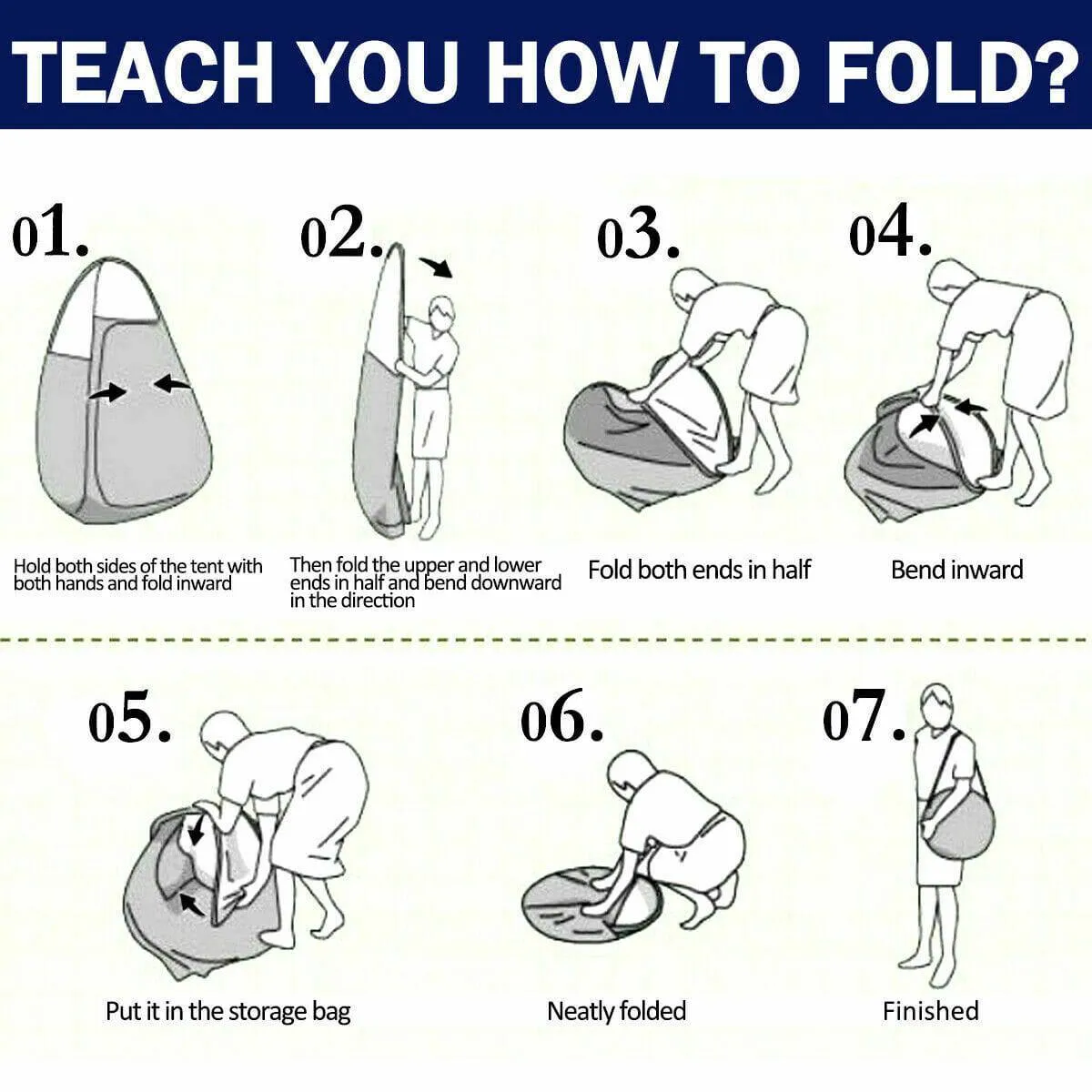 TEACH YOU HOW TO FOLD?

01.

Hold both sides of the tent with both hands and fold inward

02.

Then fold the upper and lower ends in half and bend downward in the direction

03.

Fold both ends in half

04.

Bend inward

05.

Put it in the storage bag

06.

Neatly folded

07.

Finished