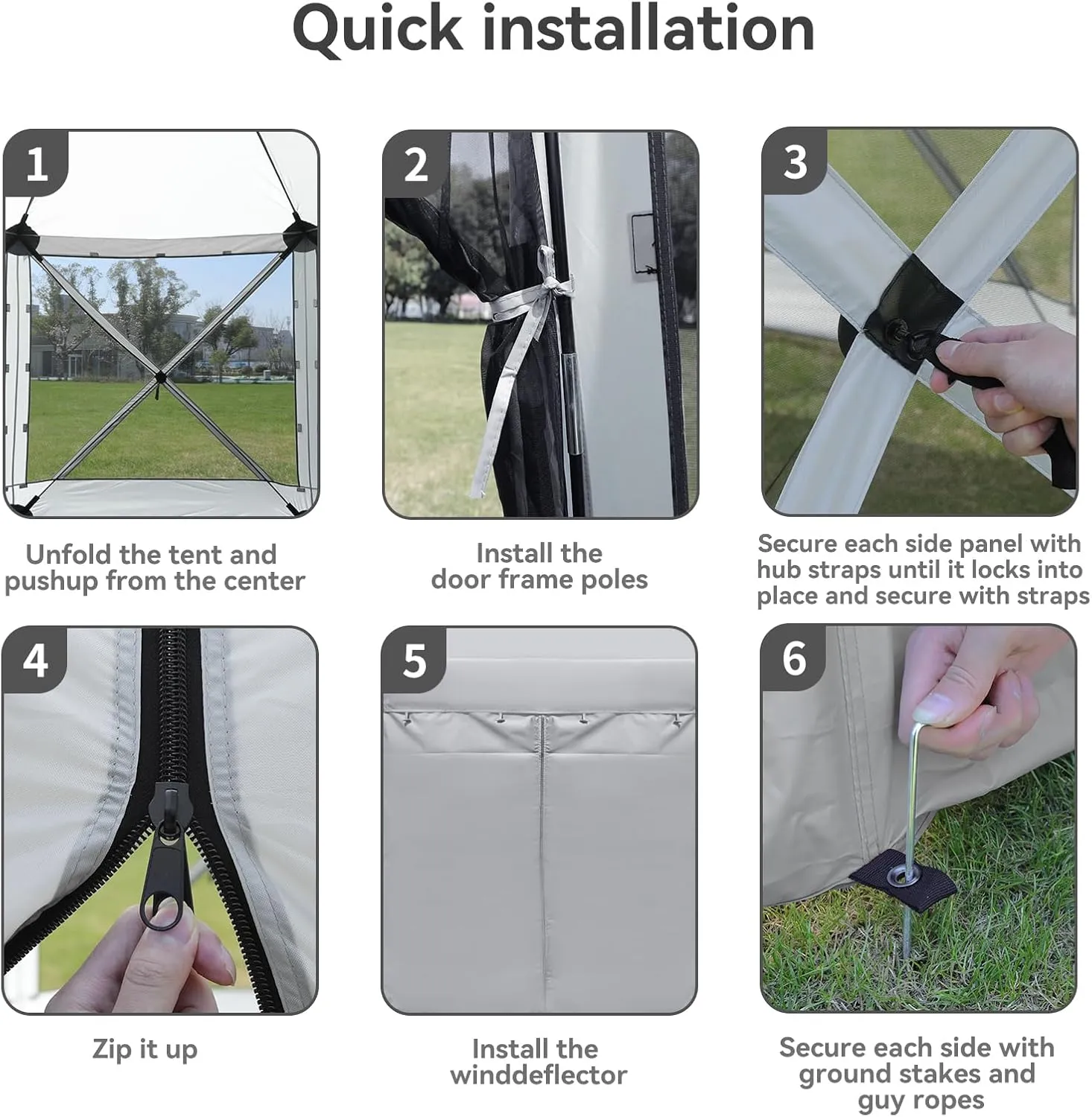 Quick installation

1

Unfold the tent and pushup from the center

2

Install the door frame poles

3

Secure each side panel with hub straps until it locks into place and secure with straps

4

Zip it up

5

Install the winddeflector

6

Secure each side with ground stakes and guy ropes