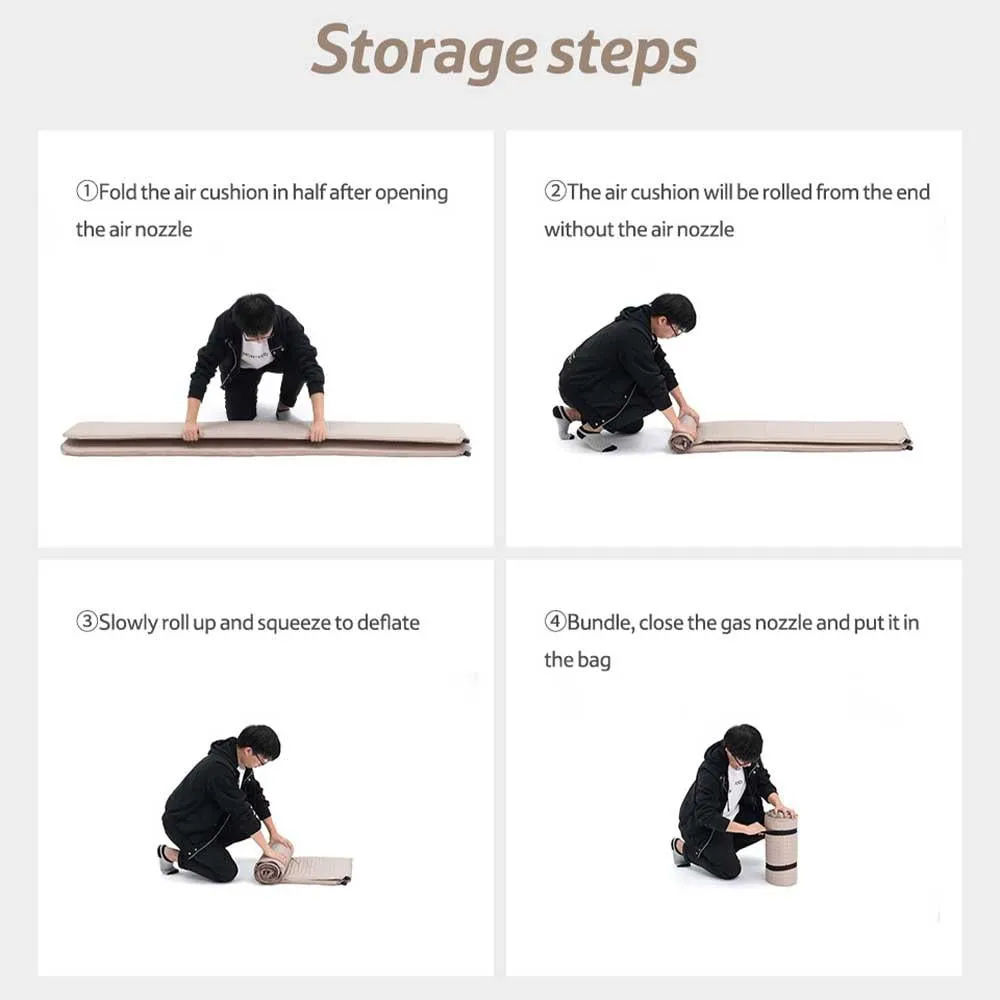 Storage steps

①Fold the air cushion in half after opening the air nozzle

②The air cushion will be rolled from the end without the air nozzle

③Slowly roll up and squeeze to deflate

④Bundle, close the gas nozzle and put it in the bag