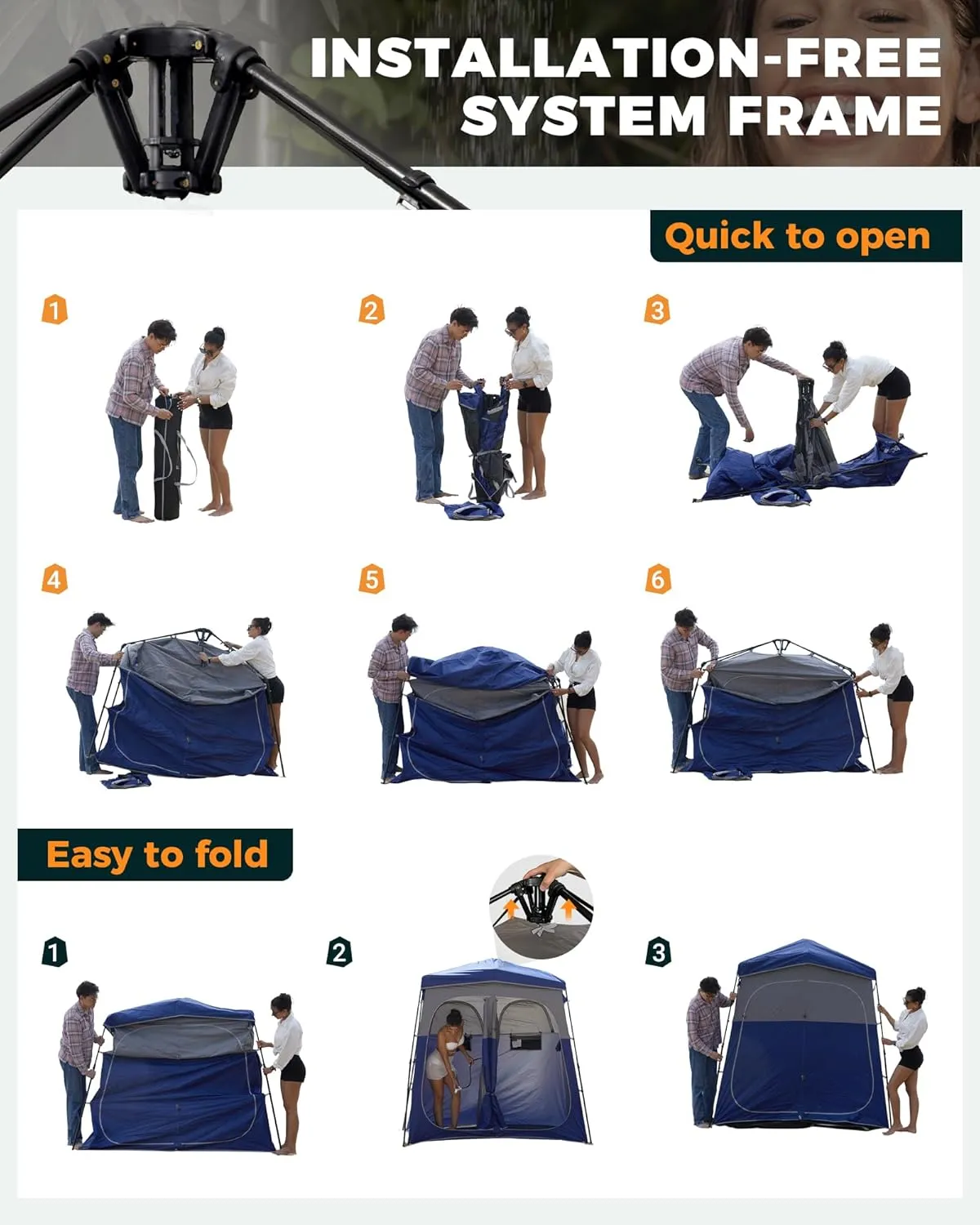 INSTALLATION-FREE SYSTEM FRAME

Quick to open

1

2

3

4

5

6

Easy to fold

1

2

3