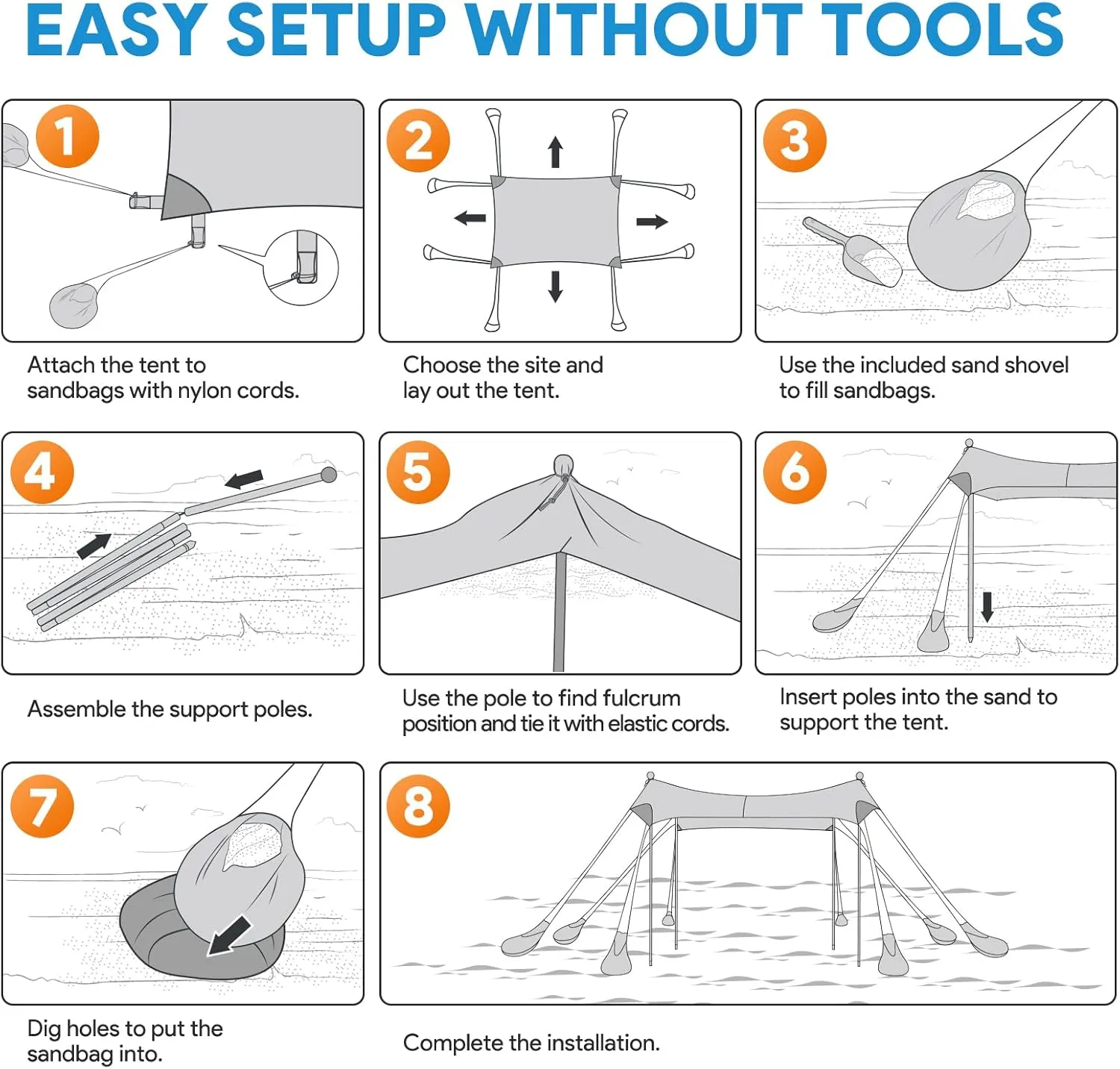 EASY SETUP WITHOUT TOOLS

1

Attach the tent to sandbags with nylon cords.

2

Choose the site and lay out the tent.

3

Use the included sand shovel to fill sandbags.

4

Assemble the support poles.

5

Use the pole to find fulcrum position and tie it with elastic cords.

6

Insert poles into the sand to support the tent.

7

Dig holes to put the sandbag into.

8

Complete the installation.