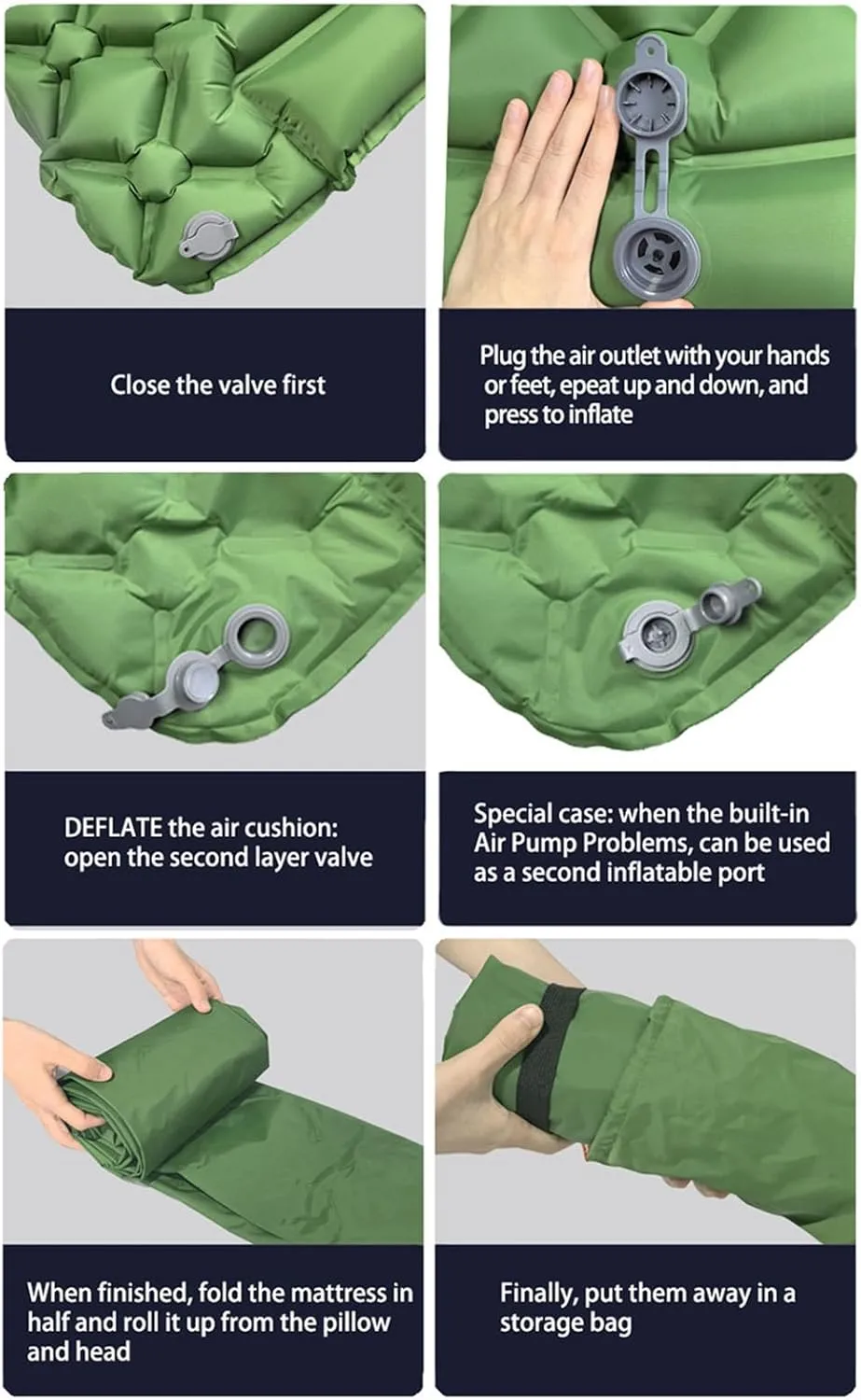 Close the valve first

Plug the air outlet with your hands or feet, epeat up and down, and press to inflate

DEFLATE the air cushion: open the second layer valve

Special case: when the built-in Air Pump Problems, can be used as a second inflatable port

When finished, fold the mattress in half and roll it up from the pillow and head

Finally, put them away in a storage bag