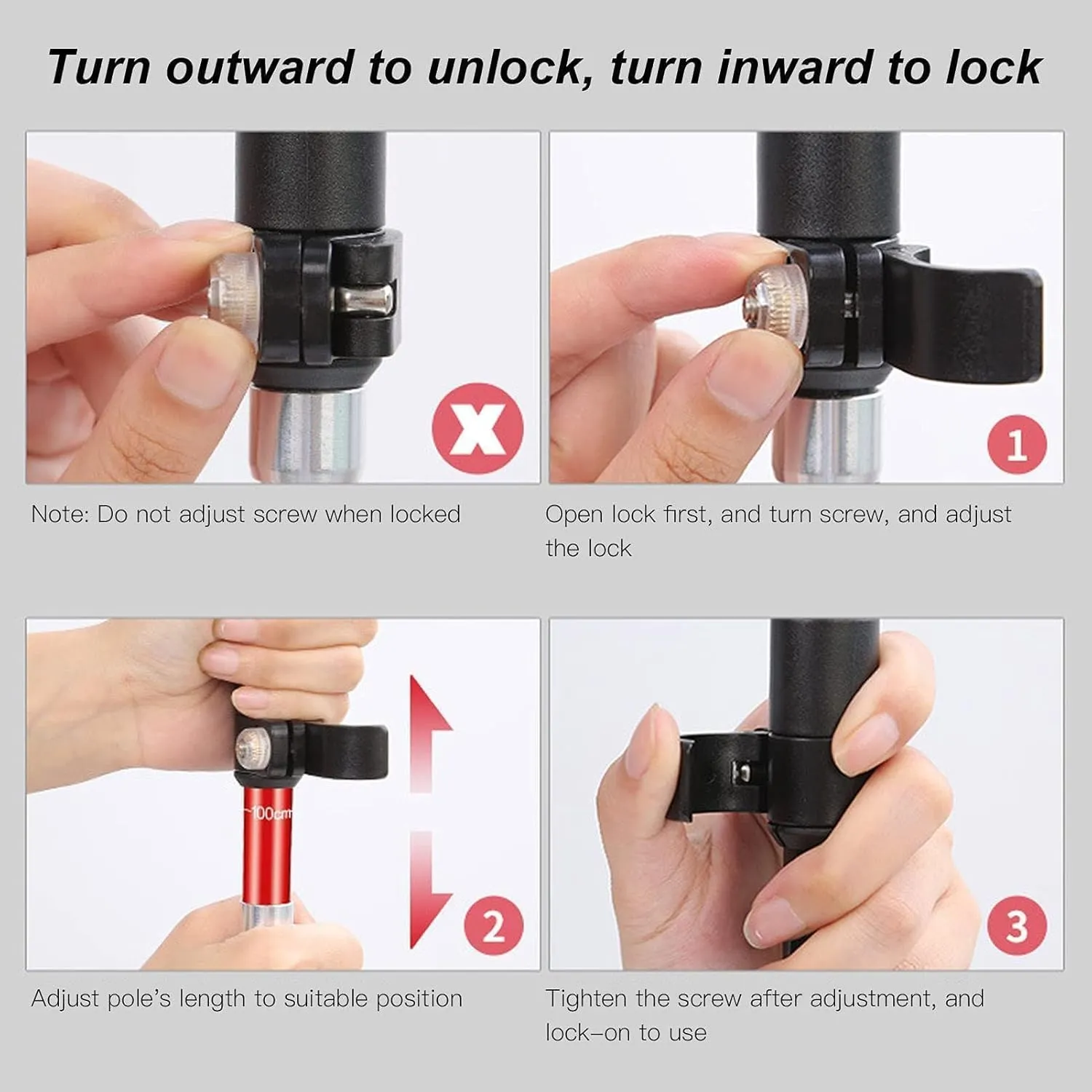 Turn outward to unlock, turn inward to lock

X

Note: Do not adjust screw when locked

1

Open lock first, and turn screw, and adjust the lock

~100cm

2

Adjust pole's length to suitable position

3

Tighten the screw after adjustment, and lock-on to use