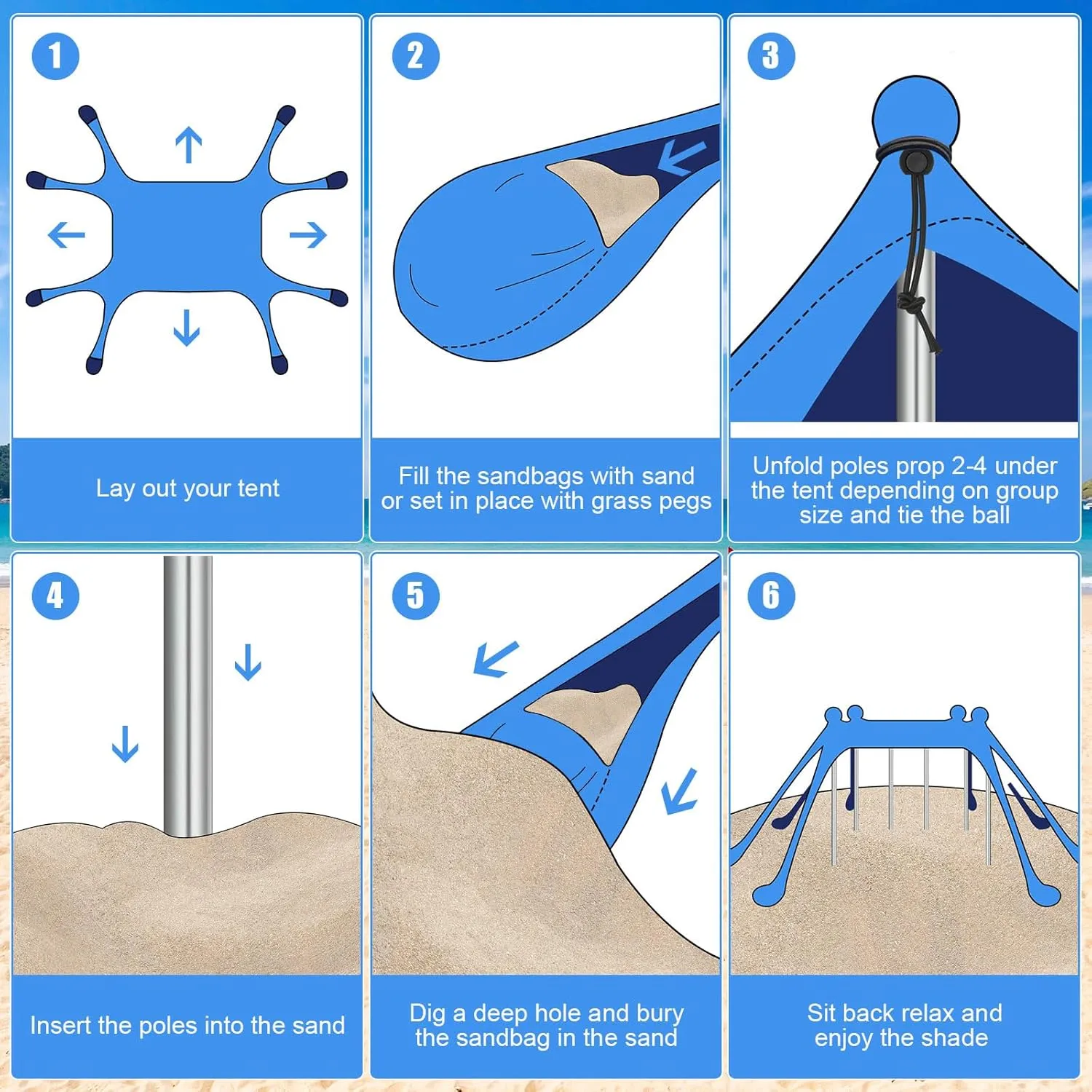 1

Lay out your tent

2

Fill the sandbags with sand or set in place with grass pegs

3

Unfold poles prop 2-4 under the tent depending on group size and tie the ball

4

Insert the poles into the sand

5

Dig a deep hole and bury the sandbag in the sand

6

Sit back relax and enjoy the shade