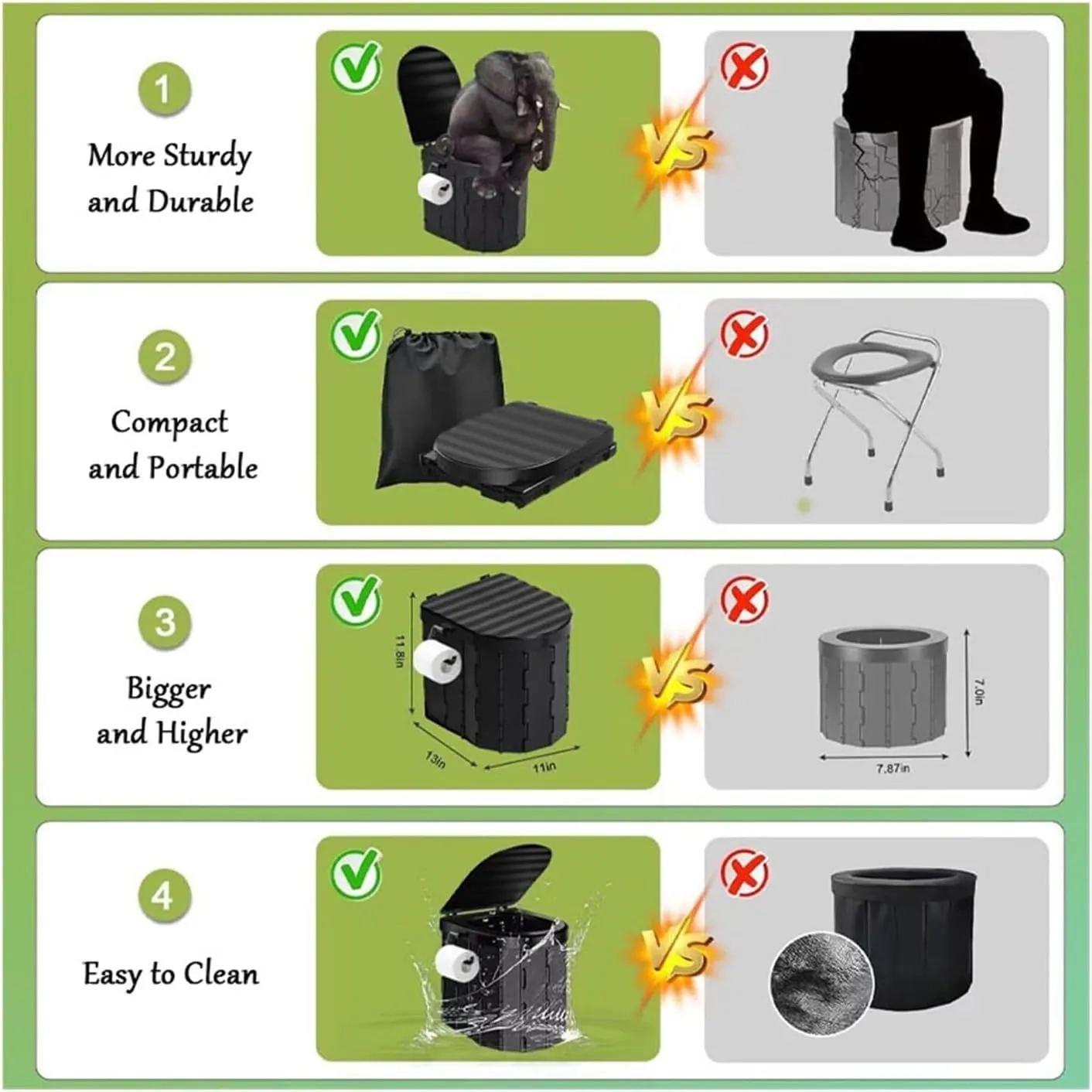 1

More Sturdy and Durable

VS

2

Compact and Portable

VS

3

Bigger and Higher

11.8in

13in

11in

VS

7.0in

7.87in

4

Easy to Clean

VS